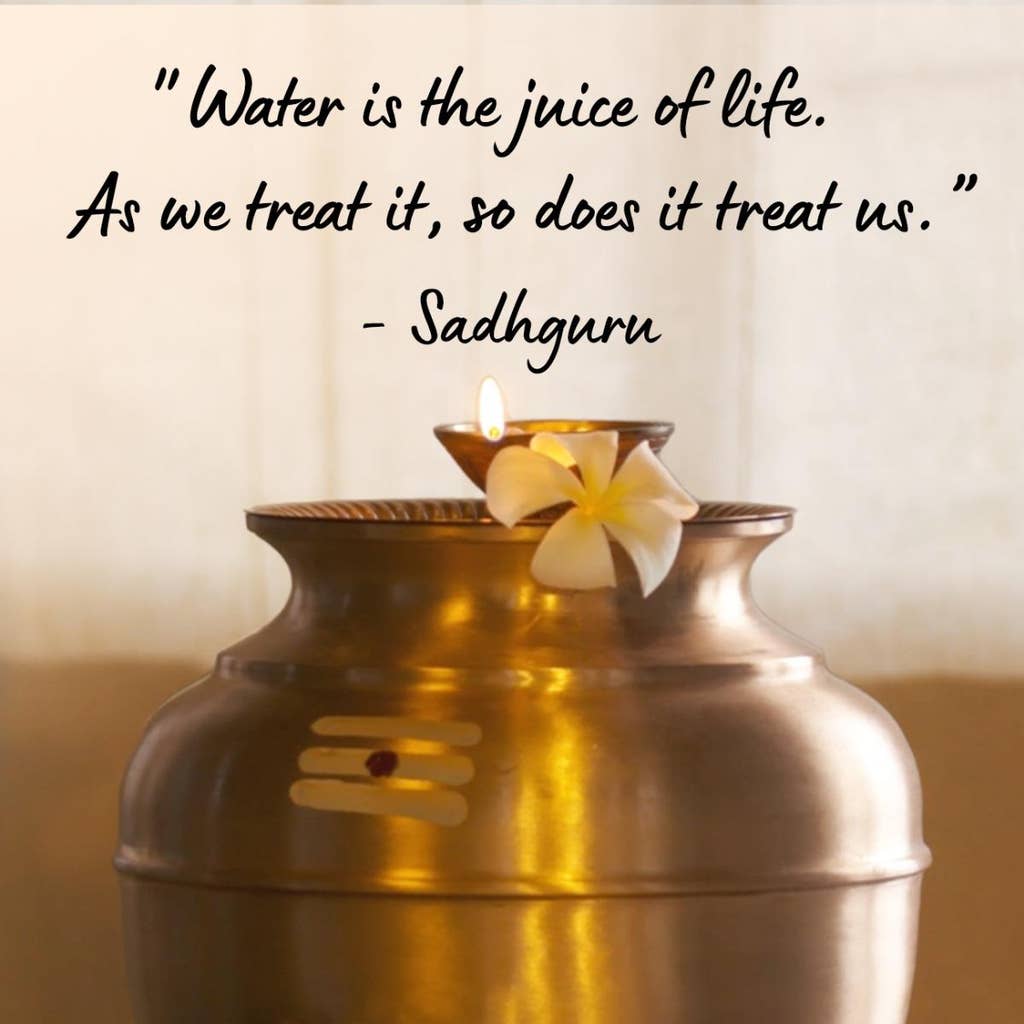 "Water is the juice of life. As we treat it, so does it treat us."
- Sadhguru